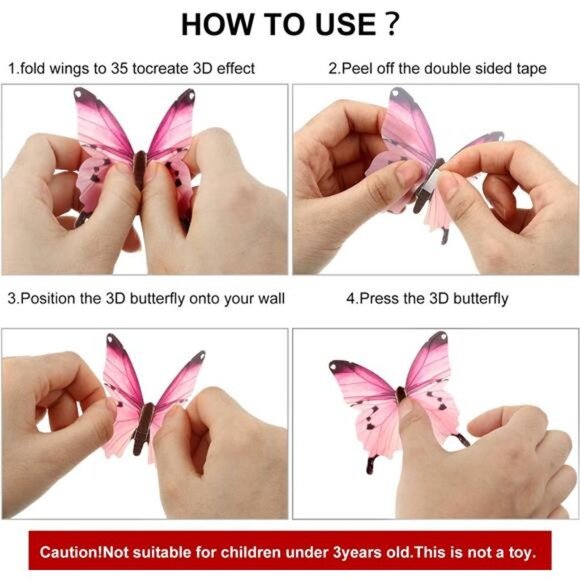 HOW TO USE ?

1.fold wings to 35 tocreate 3D effect

2.Peel off the double sided tape

3.Position the 3D butterfly onto your wall

4.Press the 3D butterfly

Caution!Not suitable for children under 3years old.This is not a toy.